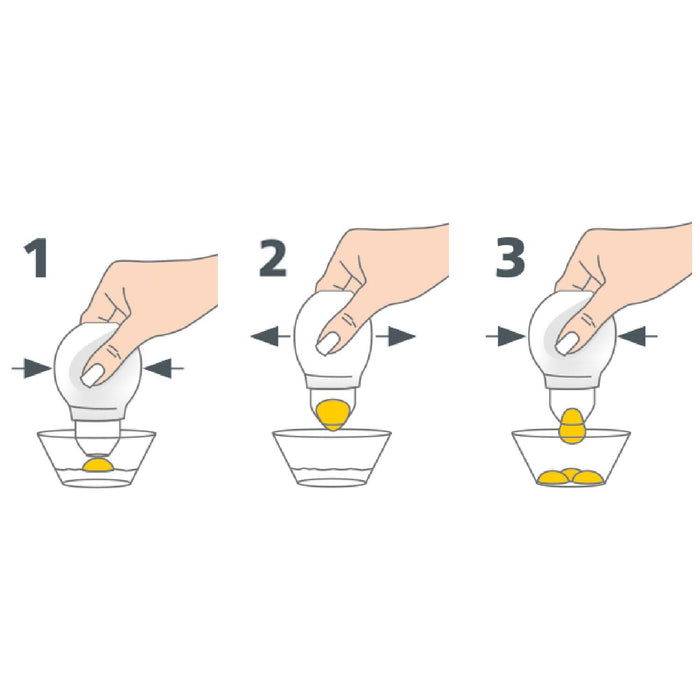 1

2

3