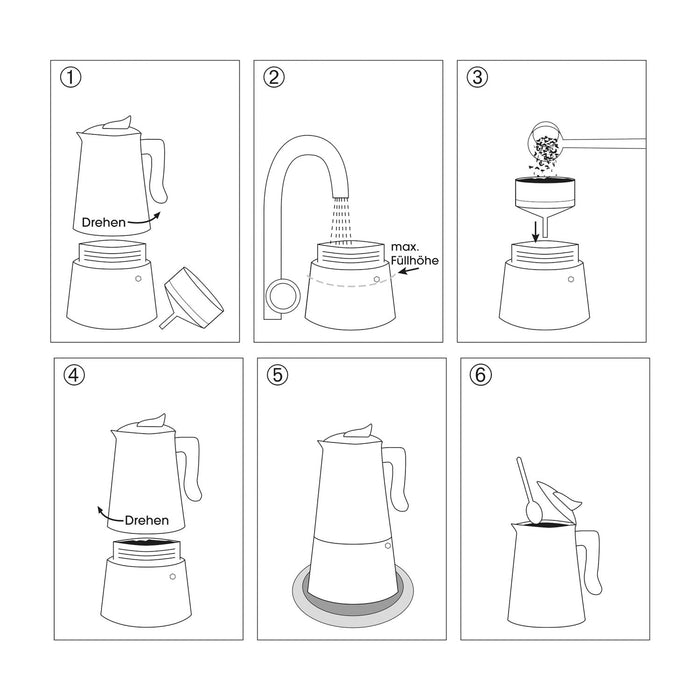 ①

Drehen

②

max. Füllhöhe

③

④

Drehen

⑤

⑥