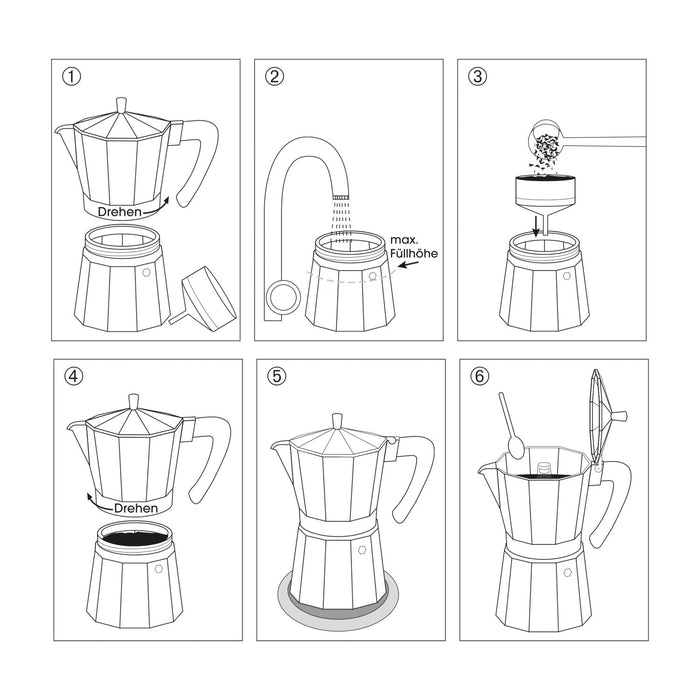 ①

Drehen

②

max. Füllhöhe

③

④

Drehen

⑤

⑥