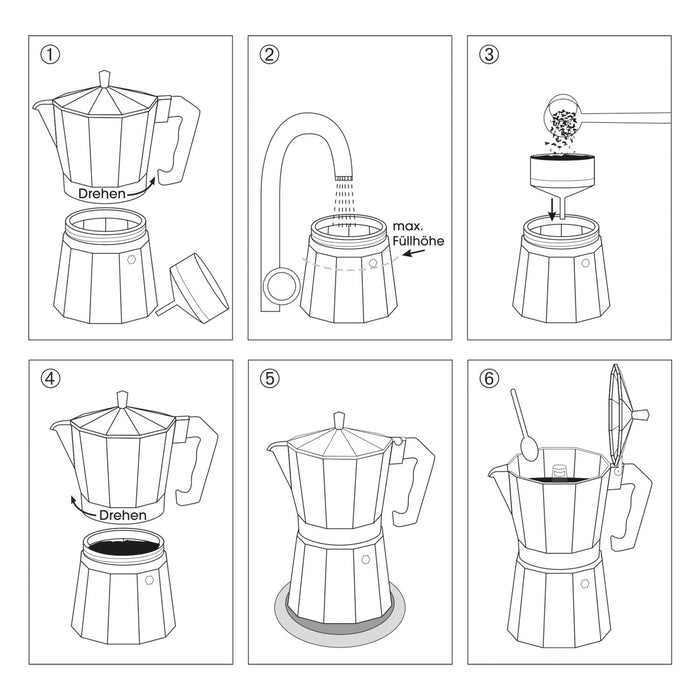 ①

Drehen

②

max. Füllhöhe

③

④

Drehen

⑤

⑥