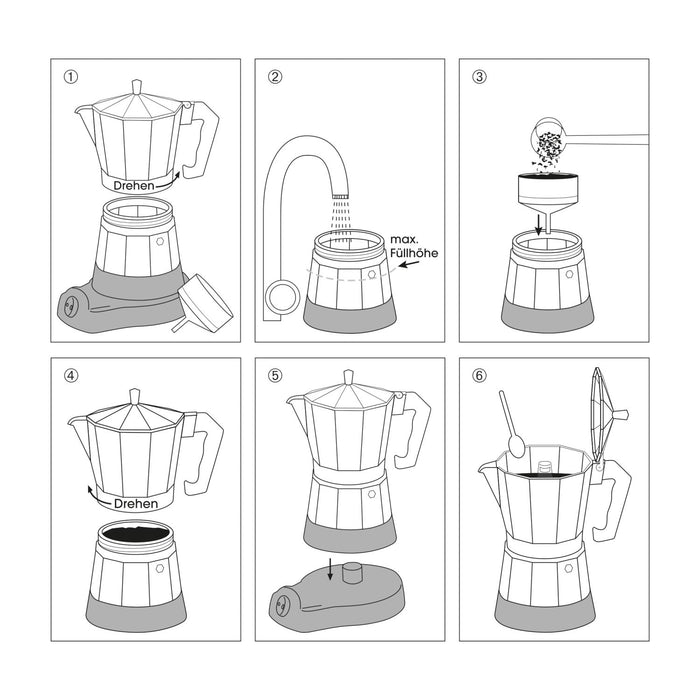 ①

Drehen

②

max. Füllhöhe

③

④

Drehen

⑤

⑥