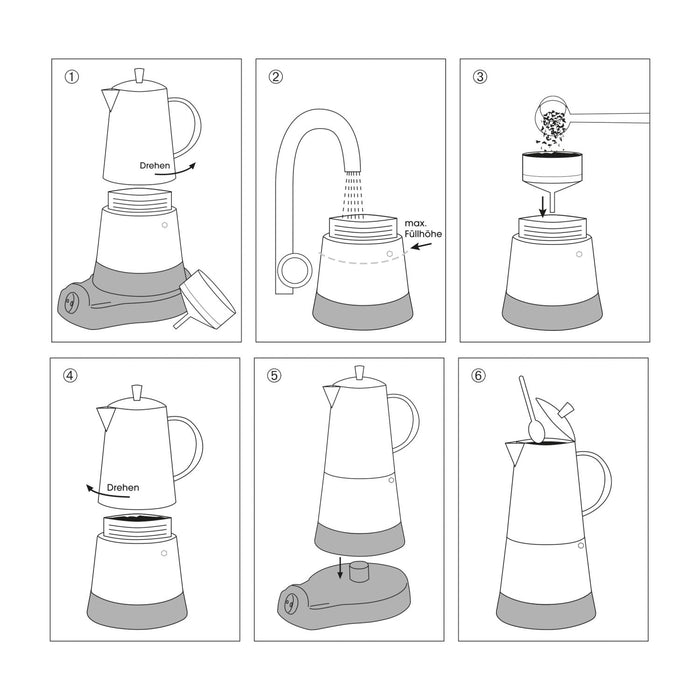 ①
Drehen

②
max. Füllhöhe

③

④
Drehen

⑤

⑥